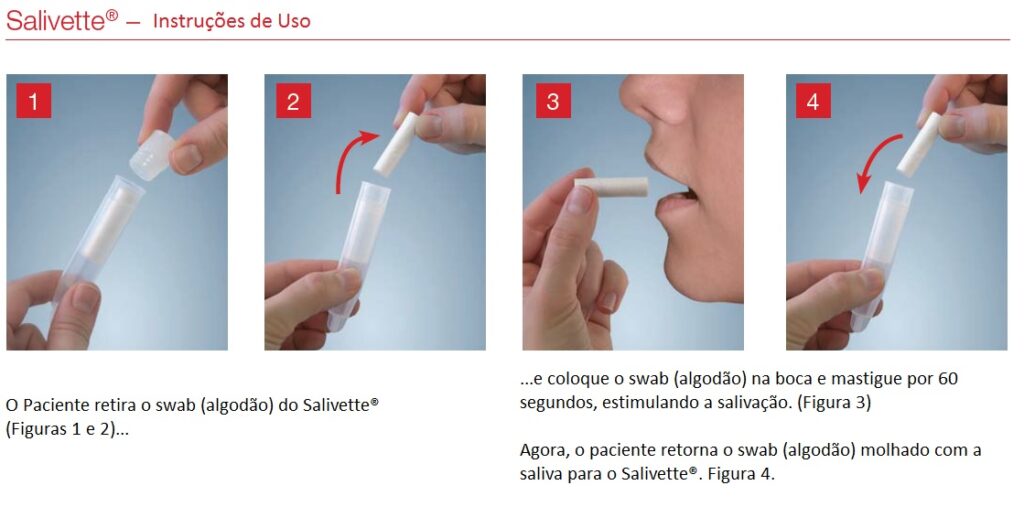 Salivette® — Instruções de Uso

1

2

3

4

O Paciente retira o swab (algodão) do Salivette® (Figuras 1 e 2)...

...e coloque o swab (algodão) na boca e mastigue por 60 segundos, estimulando a salivação. (Figura 3)

Agora, o paciente retorna o swab (algodão) molhado com a saliva para o Salivette®. Figura 4.